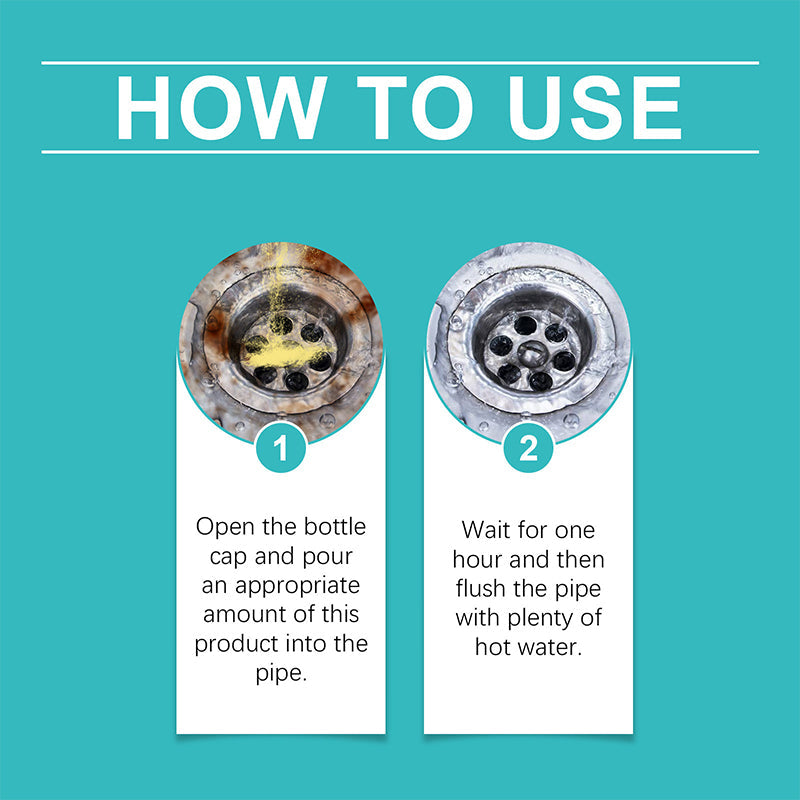 HOW TO USE

1

Open the bottle cap and pour an appropriate amount of this product into the pipe.

2

Wait for one hour and then flush the pipe with plenty of hot water.